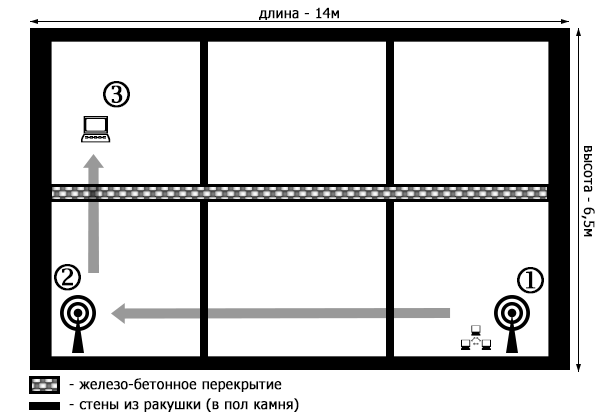 длина - 14м

высота - 6,5м

③

②

①

- железо-бетонное перекрытие

- стены из ракушки (в пол камня)