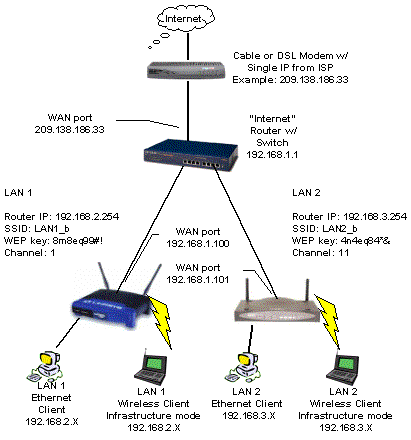 Internet

Cable or DSL Modem w/ Single IP from ISP Example: 209.138.186.33

WAN port 209.138.186.33

"Internet" Router w/ Switch 192.168.1.1

LAN 1

Router IP: 192.168.2.254
SSID: LAN1_b
WEP key: 8m8eq99#!
Channel: 1

WAN port 192.168.1.100

WAN port 192.168.1.101

LAN 2

Router IP: 192.168.3.254
SSID: LAN2_b
WEP key: 4n4eq84*&
Channel: 11

LAN 1 Ethernet Client 192.168.2.X

LAN 1 Wireless Client Infrastructure mode 192.168.2.X

LAN 2 Ethernet Client 192.168.3.X

LAN 2 Wireless Client Infrastructure mode 192.168.3.X